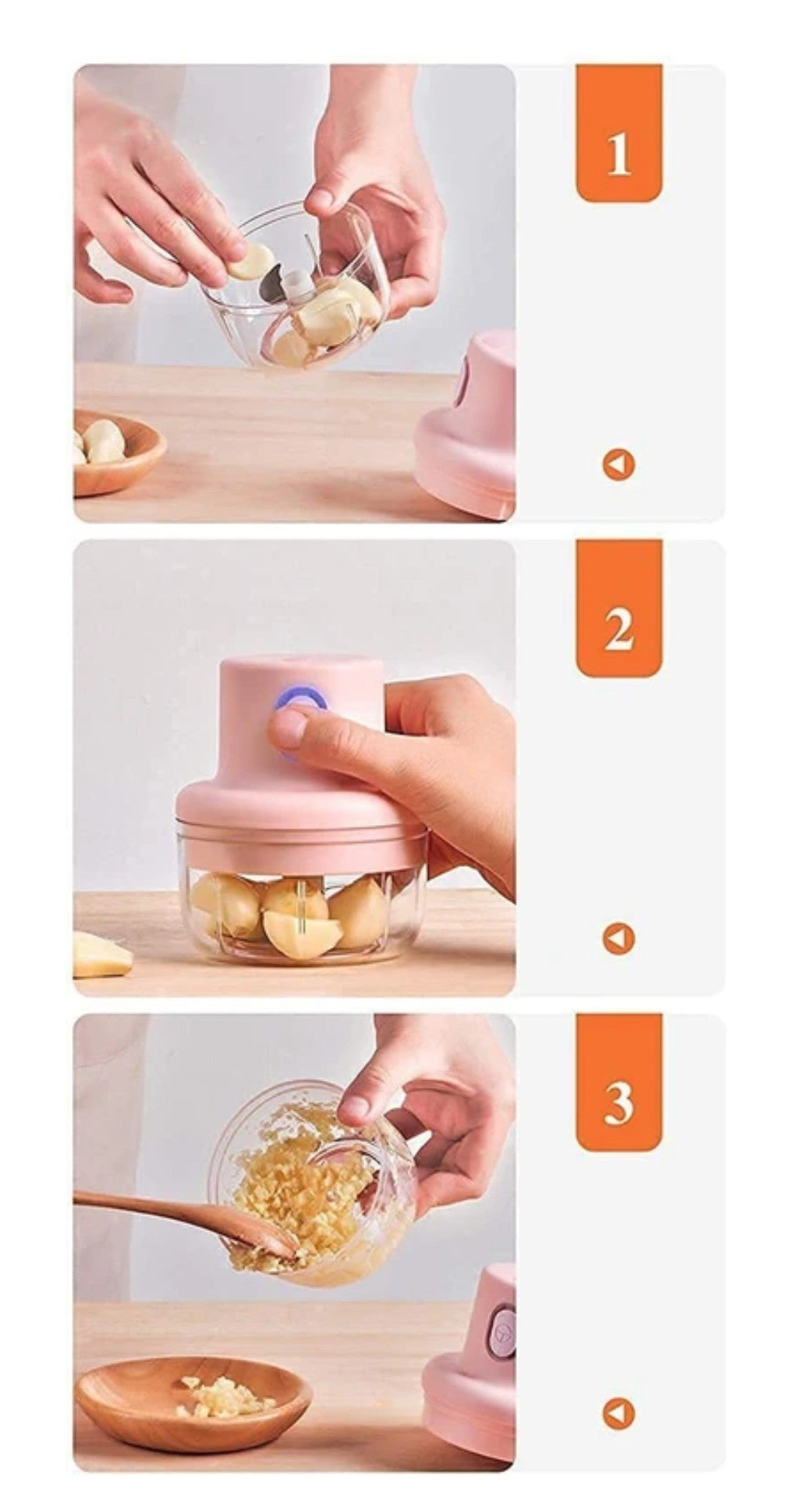 1

2

3